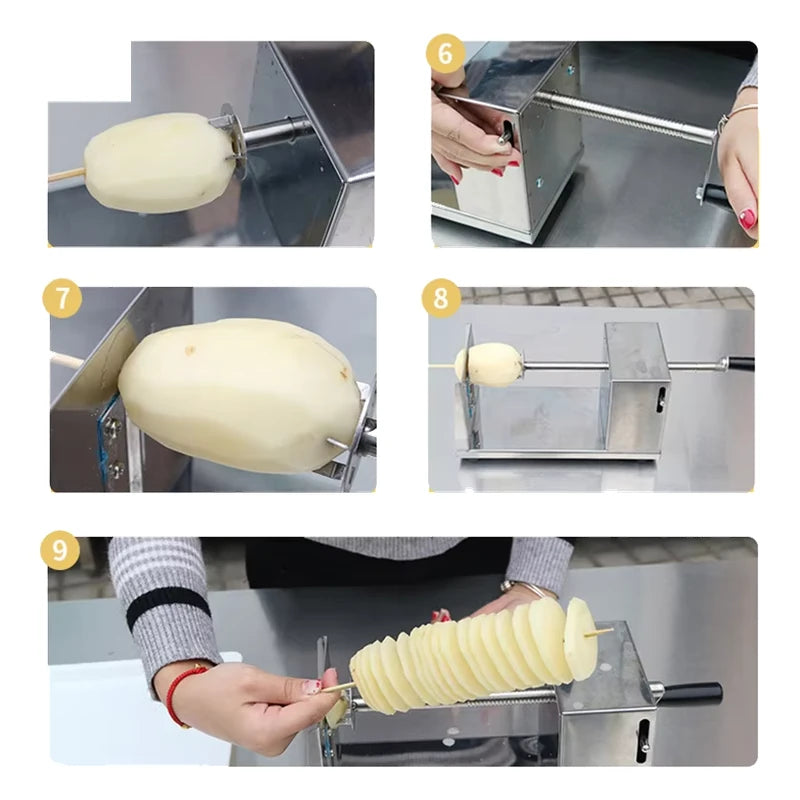 6

7

8

9